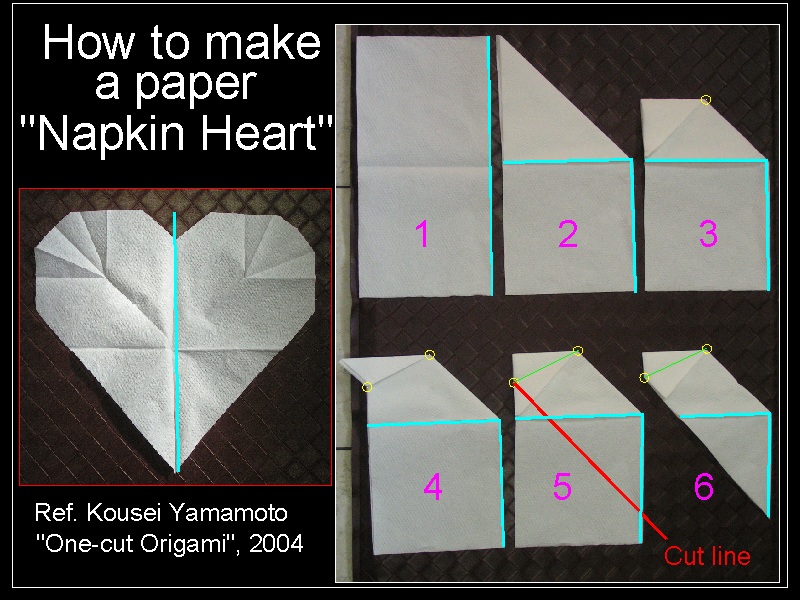 How to make a paper "Napkin Heart"

Ref. Kousei Yamamoto "One-cut Origami", 2004

1

2

3

4

5

6

Cut line