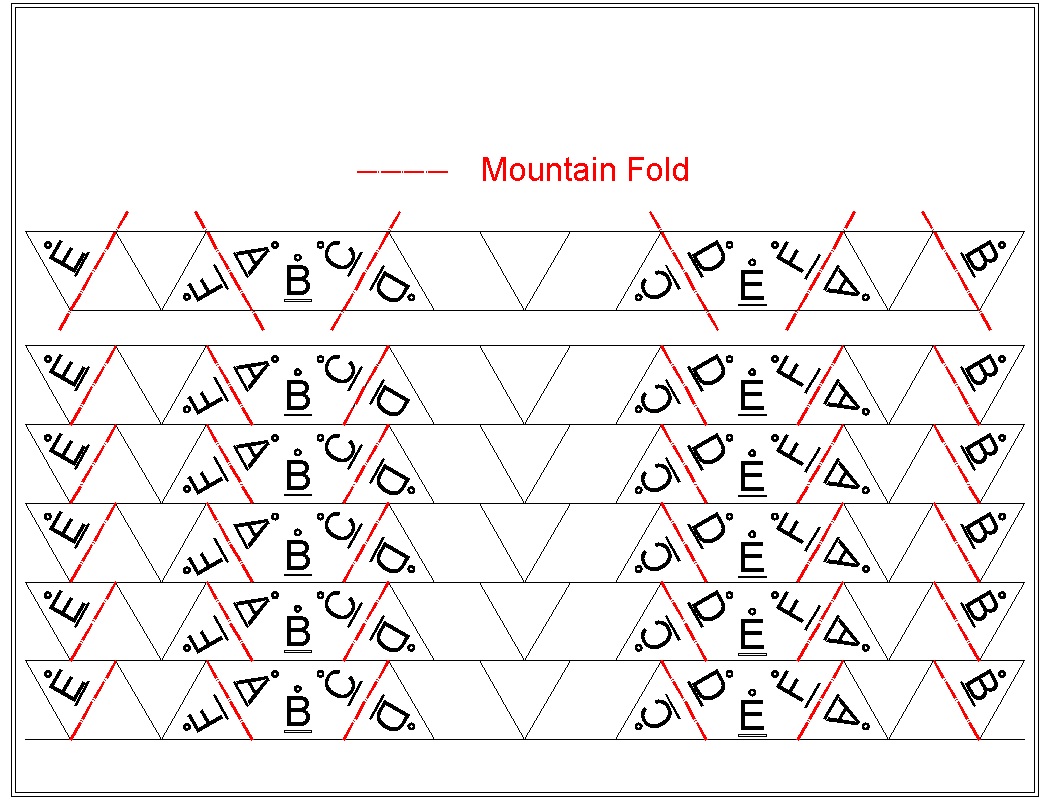 Mountain Fold

E F A B C D C D E F A B
E F A B C D C D E F A B
E F A B C D C D E F A B
E F A B C D C D E F A B
E F A B C D C D E F A B
E F A B C D C D E F A B