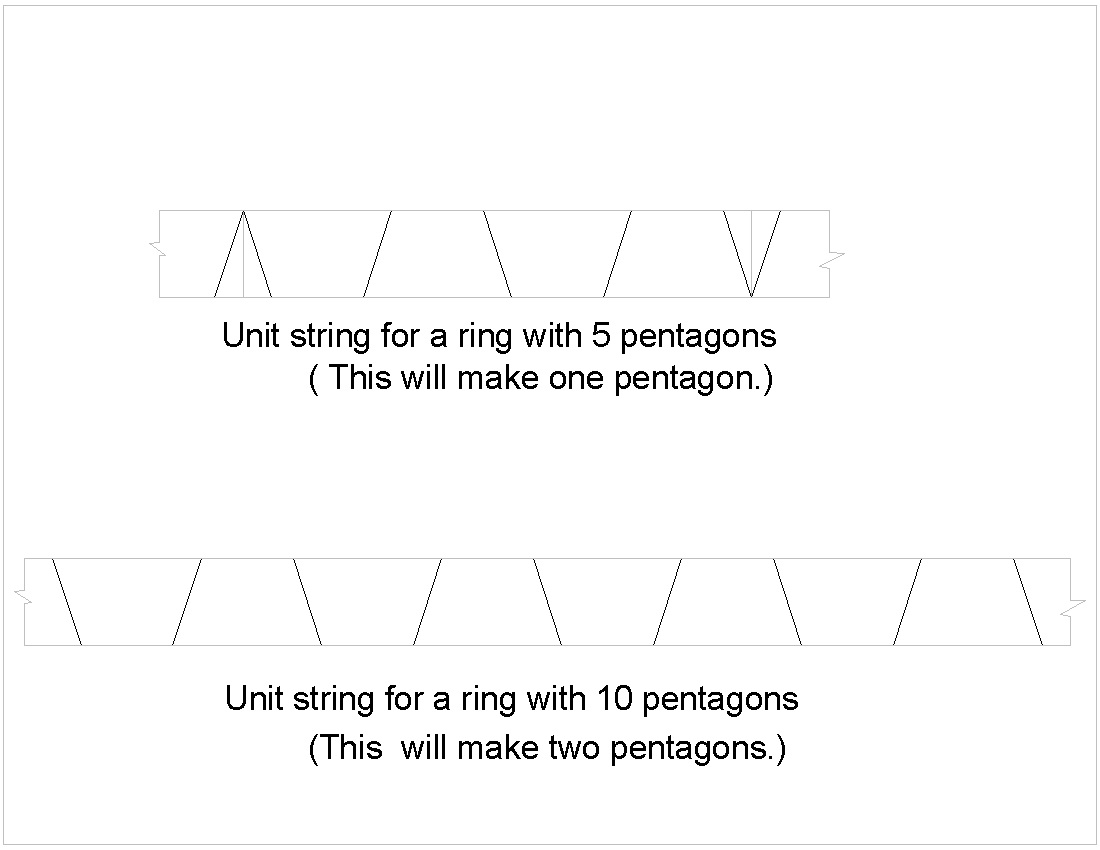 Unit string for a ring with 5 pentagons
( This will make one pentagon.)

Unit string for a ring with 10 pentagons
(This will make two pentagons.)